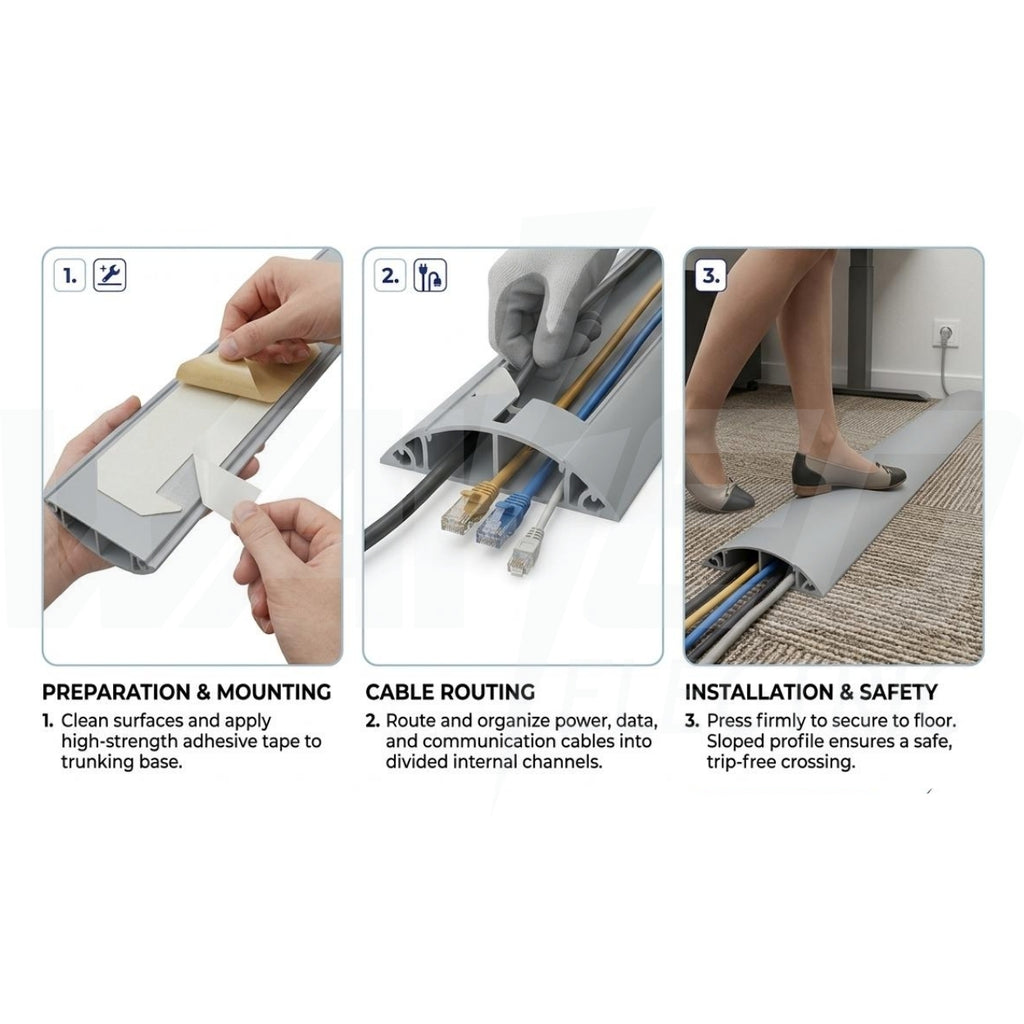 1.

PREPARATION & MOUNTING

1. Clean surfaces and apply high-strength adhesive tape to trunking base.

2.

CABLE ROUTING

2. Route and organize power, data, and communication cables into divided internal channels.

3.

INSTALLATION & SAFETY

3. Press firmly to secure to floor. Sloped profile ensures a safe, trip-free crossing.